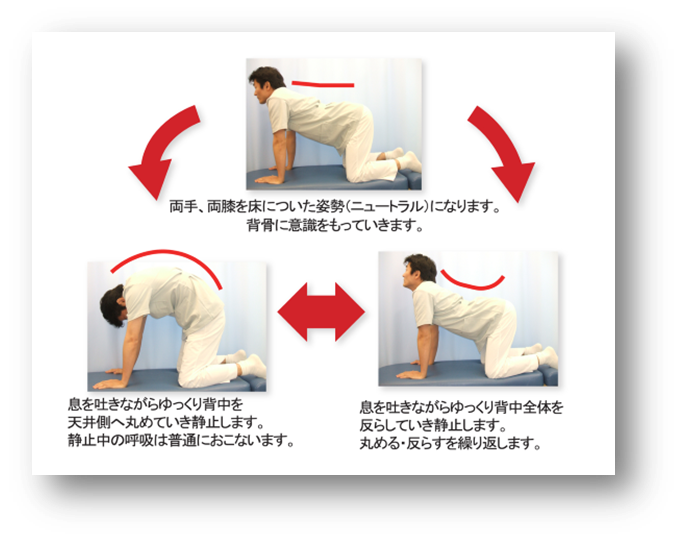 両手、両膝を床についた姿勢(ニュートラル)になります。
背骨に意識をもっていきます。

息を吐きながらゆっくり背中を
天井側へ丸めていき静止します。
静止中の呼吸は普通におこないます。

息を吐きながらゆっくり背中全体を
反らしていき静止します。
丸める・反らすを繰り返します。