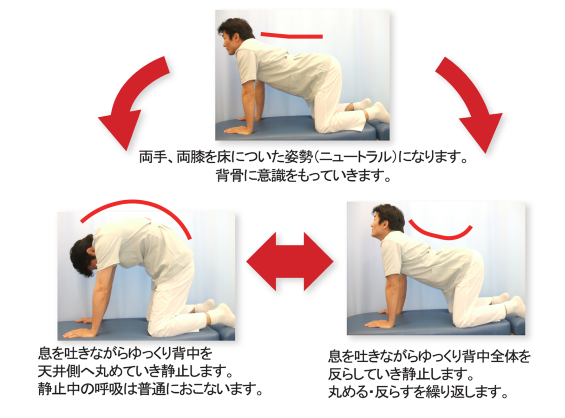 両手、両膝を床についた姿勢(ニュートラル)になります。
背骨に意識をもっていきます。

息を吐きながらゆっくり背中を
天井側へ丸めていき静止します。
静止中の呼吸は普通におこないます。

息を吐きながらゆっくり背中全体を
反らしていき静止します。
丸める・反らすを繰り返します。